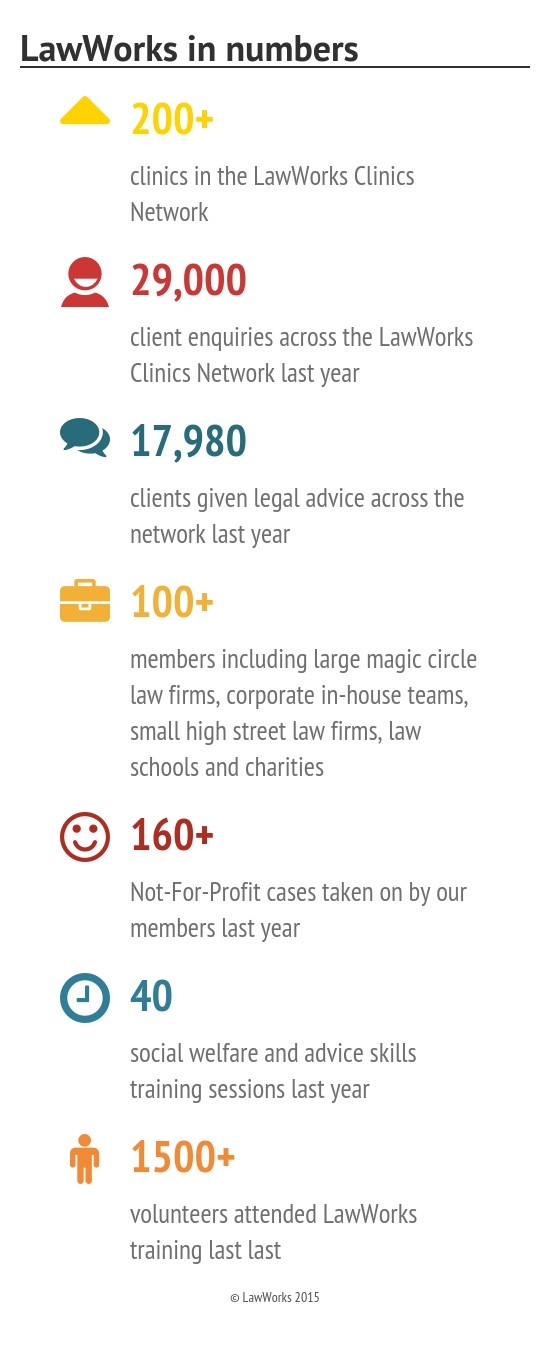 LawWorks in numbers

200+

clinics in the LawWorks Clinics Network

29,000

client enquiries across the LawWorks Clinics Network last year

17,980

clients given legal advice across the network last year

100+

members including large magic circle law firms, corporate in-house teams, small high street law firms, law schools and charities

160+

Not-For-Profit cases taken on by our members last year

40

social welfare and advice skills training sessions last year

1500+

volunteers attended LawWorks training last last

© LawWorks 2015